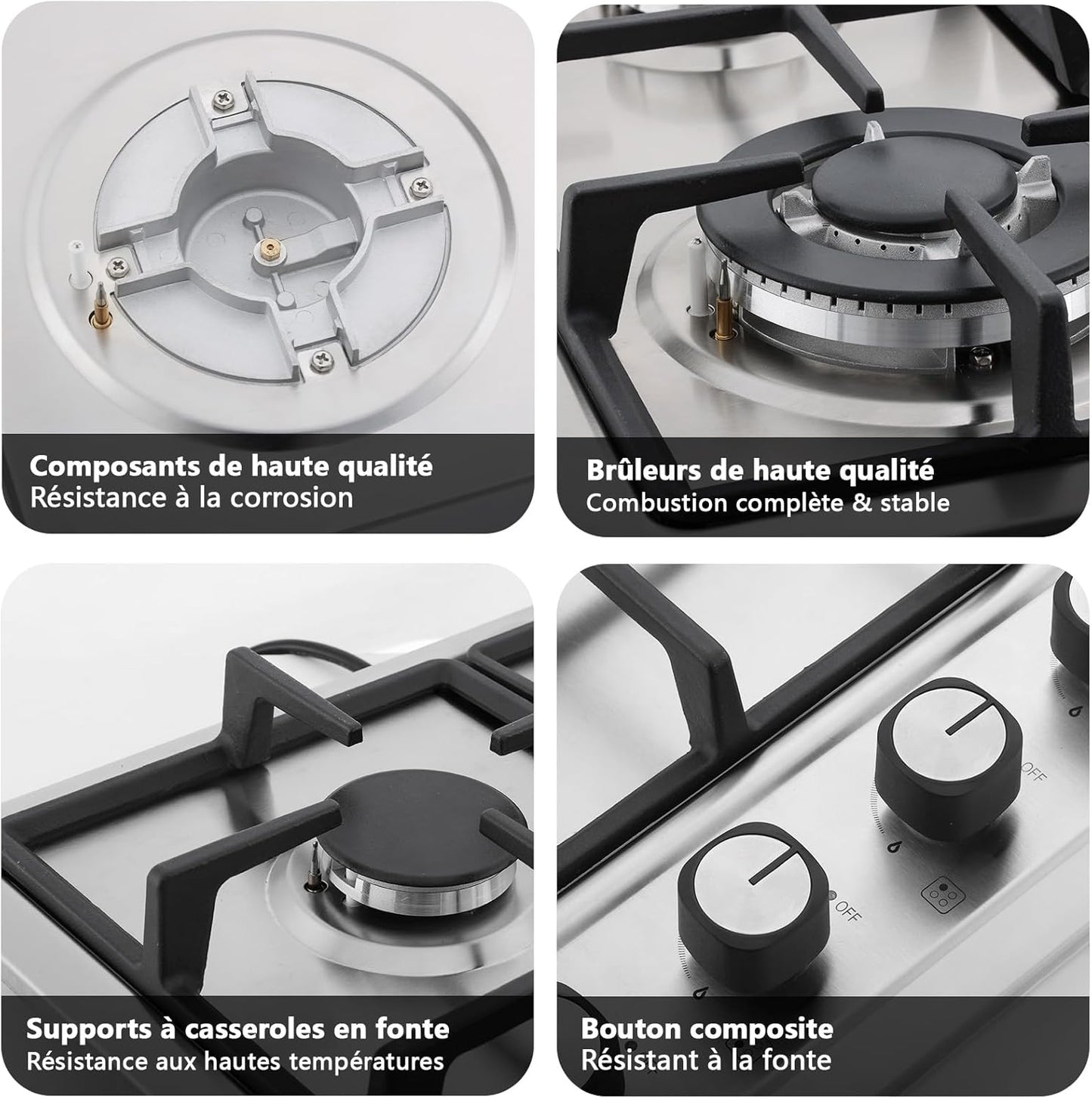 Composants de haute qualité
Résistance à la corrosion

Brûleurs de haute qualité
Combustion complète & stable

Supports à casseroles en fonte
Résistance aux hautes températures

OFF
OFF

Bouton composite
Résistant à la fonte